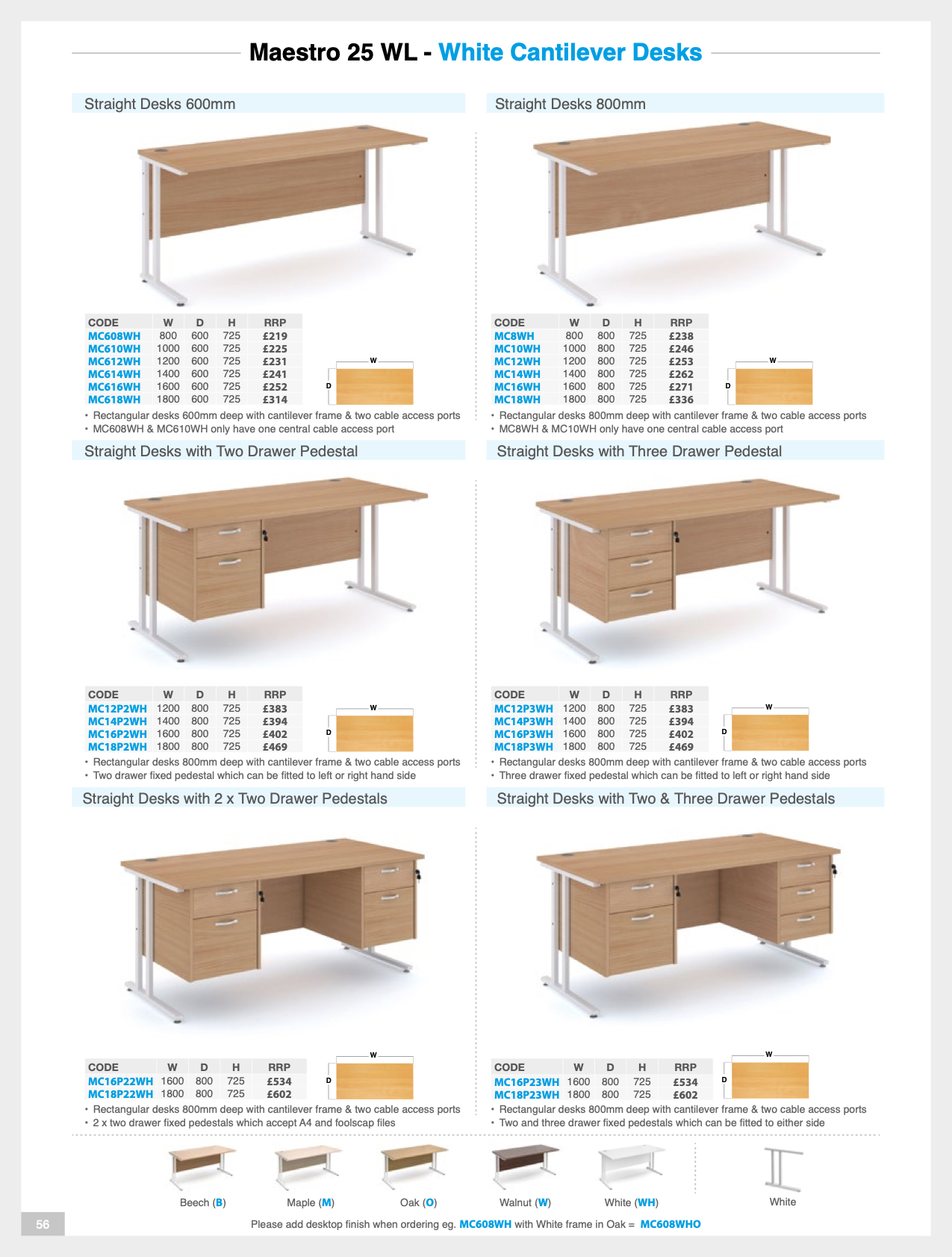 Maestro 25 WL - White Cantilever Desks

Straight Desks 600mm

| CODE | W | D | H | RRP |
|---|---|---|---|---|
| MC608WH | 800 | 600 | 725 | £219 |
| MC610WH | 1000 | 600 | 725 | £225 |
| MC612WH | 1200 | 600 | 725 | £231 |
| MC614WH | 1400 | 600 | 725 | £241 |
| MC616WH | 1600 | 600 | 725 | £252 |
| MC618WH | 1800 | 600 | 725 | £314 |

W
D

• Rectangular desks 600mm deep with cantilever frame & two cable access ports
• MC608WH & MC610WH only have one central cable access port

Straight Desks 800mm

| CODE | W | D | H | RRP |
|---|---|---|---|---|
| MC8WH | 800 | 800 | 725 | £238 |
| MC10WH | 1000 | 800 | 725 | £246 |
| MC12WH | 1200 | 800 | 725 | £253 |
| MC14WH | 1400 | 800 | 725 | £262 |
| MC16WH | 1600 | 800 | 725 | £271 |
| MC18WH | 1800 | 800 | 725 | £336 |

W
D

• Rectangular desks 800mm deep with cantilever frame & two cable access ports
• MC8WH & MC10WH only have one central cable access port

Straight Desks with Two Drawer Pedestal

| CODE | W | D | H | RRP |
|---|---|---|---|---|
| MC12P2WH | 1200 | 800 | 725 | £383 |
| MC14P2WH | 1400 | 800 | 725 | £394 |
| MC16P2WH | 1600 | 800 | 725 | £402 |
| MC18P2WH | 1800 | 800 | 725 | £469 |

W
D

• Rectangular desks 800mm deep with cantilever frame & two cable access ports
• Two drawer fixed pedestal which can be fitted to left or right hand side

Straight Desks with Three Drawer Pedestal

| CODE | W | D | H | RRP |
|---|---|---|---|---|
| MC12P3WH | 1200 | 800 | 725 | £383 |
| MC14P3WH | 1400 | 800 | 725 | £394 |
| MC16P3WH | 1600 | 800 | 725 | £402 |
| MC18P3WH | 1800 | 800 | 725 | £469 |

W
D

• Rectangular desks 800mm deep with cantilever frame & two cable access ports
• Three drawer fixed pedestal which can be fitted to left or right hand side

Straight Desks with 2 x Two Drawer Pedestals

| CODE | W | D | H | RRP |
|---|---|---|---|---|
| MC16P22WH | 1600 | 800 | 725 | £534 |
| MC18P22WH | 1800 | 800 | 725 | £602 |

W
D

• Rectangular desks 800mm deep with cantilever frame & two cable access ports
• 2 x two drawer fixed pedestals which accept A4 and foolscap files

Straight Desks with Two & Three Drawer Pedestals

| CODE | W | D | H | RRP |
|---|---|---|---|---|
| MC16P23WH | 1600 | 800 | 725 | £534 |
| MC18P23WH | 1800 | 800 | 725 | £602 |

W
D

• Rectangular desks 800mm deep with cantilever frame & two cable access ports
• Two and three drawer fixed pedestals which can be fitted to either side

Beech (B) Maple (M) Oak (O) Walnut (W) White (WH) White

56

Please add desktop finish when ordering eg. MC608WH with White frame in Oak = MC608WHO