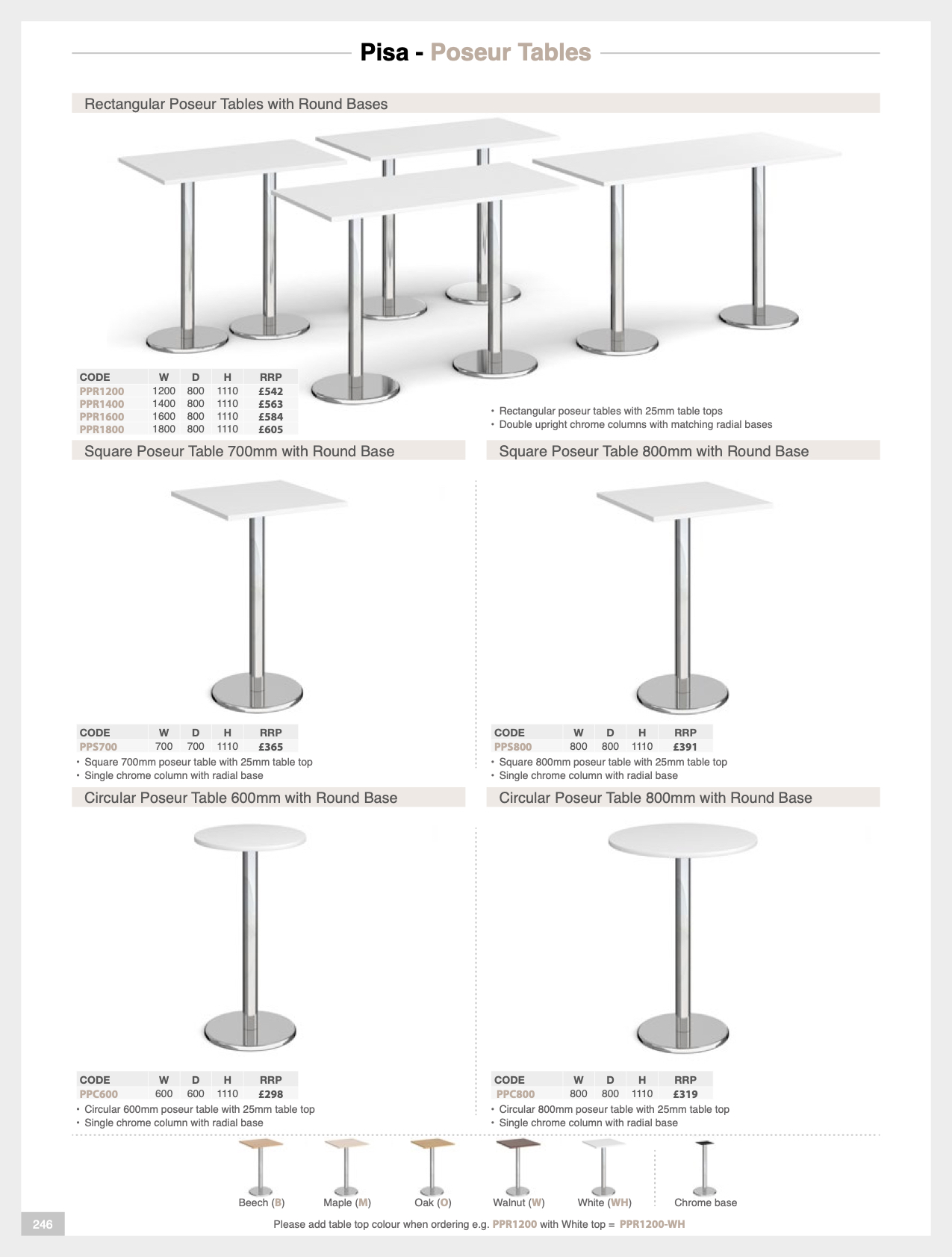 Pisa - Poseur Tables

Rectangular Poseur Tables with Round Bases

| CODE | W | D | H | RRP |
|---|---|---|---|---|
| PPR1200 | 1200 | 800 | 1110 | £542 |
| PPR1400 | 1400 | 800 | 1110 | £563 |
| PPR1600 | 1600 | 800 | 1110 | £584 |
| PPR1800 | 1800 | 800 | 1110 | £605 |

• Rectangular poseur tables with 25mm table tops
• Double upright chrome columns with matching radial bases

Square Poseur Table 700mm with Round Base

| CODE | W | D | H | RRP |
|---|---|---|---|---|
| PPS700 | 700 | 700 | 1110 | £365 |

• Square 700mm poseur table with 25mm table top
• Single chrome column with radial base

Square Poseur Table 800mm with Round Base

| CODE | W | D | H | RRP |
|---|---|---|---|---|
| PPS800 | 800 | 800 | 1110 | £391 |

• Square 800mm poseur table with 25mm table top
• Single chrome column with radial base

Circular Poseur Table 600mm with Round Base

| CODE | W | D | H | RRP |
|---|---|---|---|---|
| PPC600 | 600 | 600 | 1110 | £298 |

• Circular 600mm poseur table with 25mm table top
• Single chrome column with radial base

Circular Poseur Table 800mm with Round Base

| CODE | W | D | H | RRP |
|---|---|---|---|---|
| PPC800 | 800 | 800 | 1110 | £319 |

• Circular 800mm poseur table with 25mm table top
• Single chrome column with radial base

Beech (B) Maple (M) Oak (O) Walnut (W) White (WH) Chrome base

246

Please add table top colour when ordering e.g. PPR1200 with White top = PPR1200-WH