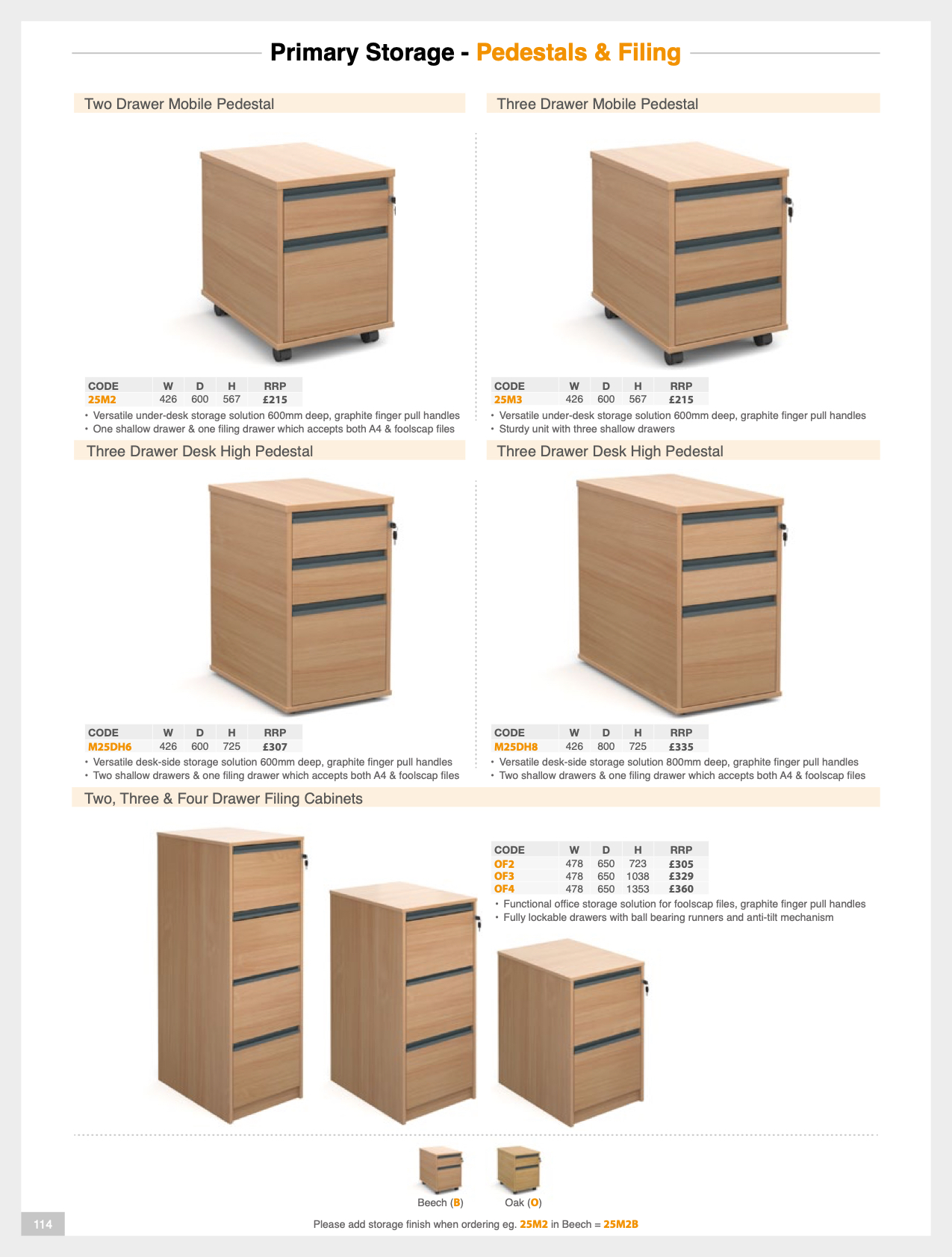 Primary Storage - Pedestals & Filing

Two Drawer Mobile Pedestal

| CODE | W | D | H | RRP |
|---|---|---|---|---|
| 25M2 | 426 | 600 | 567 | £215 |

• Versatile under-desk storage solution 600mm deep, graphite finger pull handles
• One shallow drawer & one filing drawer which accepts both A4 & foolscap files

Three Drawer Mobile Pedestal

| CODE | W | D | H | RRP |
|---|---|---|---|---|
| 25M3 | 426 | 600 | 567 | £215 |

• Versatile under-desk storage solution 600mm deep, graphite finger pull handles
• Sturdy unit with three shallow drawers

Three Drawer Desk High Pedestal

| CODE | W | D | H | RRP |
|---|---|---|---|---|
| M25DH6 | 426 | 600 | 725 | £307 |

• Versatile desk-side storage solution 600mm deep, graphite finger pull handles
• Two shallow drawers & one filing drawer which accepts both A4 & foolscap files

Three Drawer Desk High Pedestal

| CODE | W | D | H | RRP |
|---|---|---|---|---|
| M25DH8 | 426 | 800 | 725 | £335 |

• Versatile desk-side storage solution 800mm deep, graphite finger pull handles
• Two shallow drawers & one filing drawer which accepts both A4 & foolscap files

Two, Three & Four Drawer Filing Cabinets

| CODE | W | D | H | RRP |
|---|---|---|---|---|
| OF2 | 478 | 650 | 723 | £305 |
| OF3 | 478 | 650 | 1038 | £329 |
| OF4 | 478 | 650 | 1353 | £360 |

• Functional office storage solution for foolscap files, graphite finger pull handles
• Fully lockable drawers with ball bearing runners and anti-tilt mechanism

Beech (B) Oak (O)

114

Please add storage finish when ordering eg. 25M2 in Beech = 25M2B