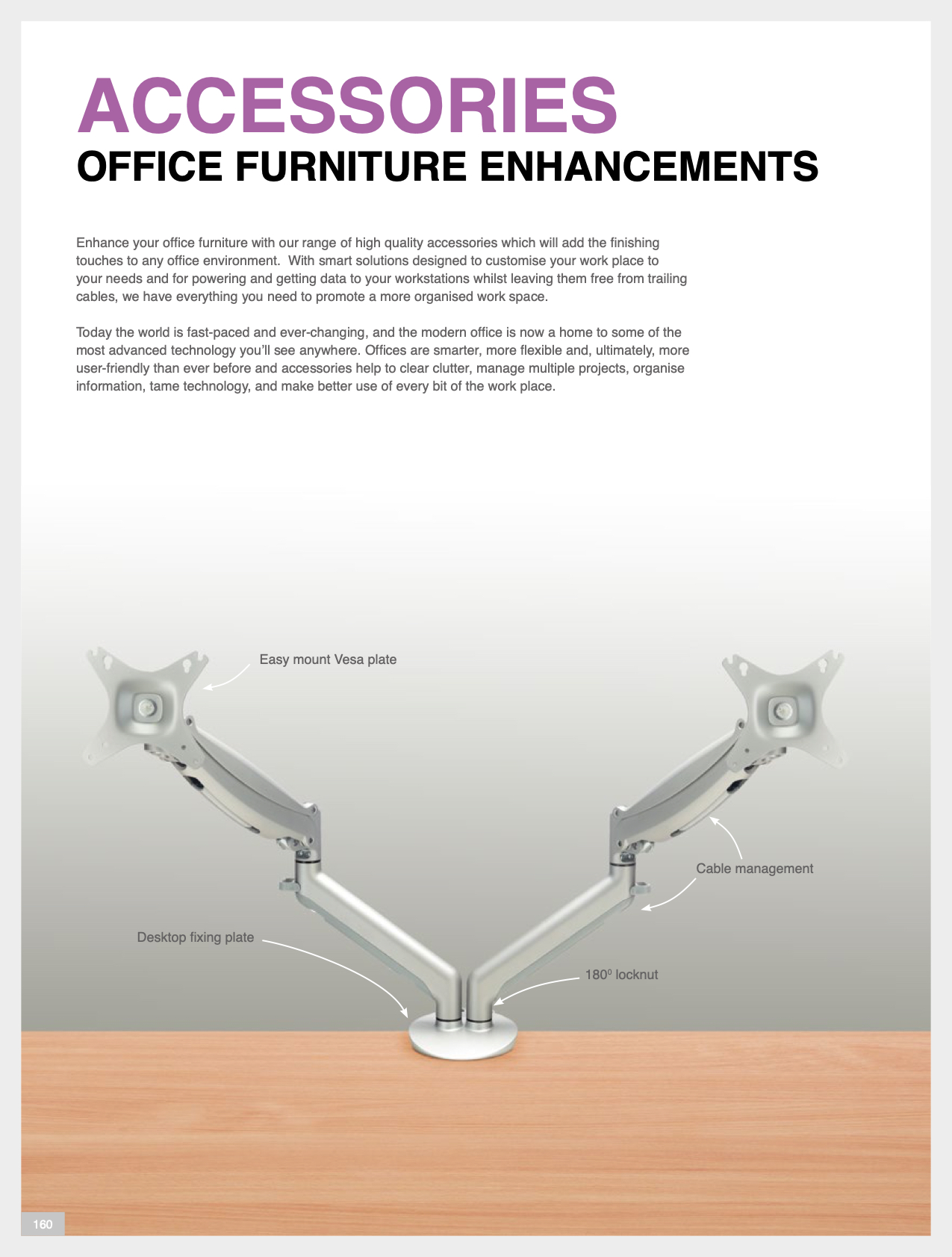 ACCESSORIES
OFFICE FURNITURE ENHANCEMENTS

Enhance your office furniture with our range of high quality accessories which will add the finishing touches to any office environment. With smart solutions designed to customise your work place to your needs and for powering and getting data to your workstations whilst leaving them free from trailing cables, we have everything you need to promote a more organised work space.

Today the world is fast-paced and ever-changing, and the modern office is now a home to some of the most advanced technology you'll see anywhere. Offices are smarter, more flexible and, ultimately, more user-friendly than ever before and accessories help to clear clutter, manage multiple projects, organise information, tame technology, and make better use of every bit of the work place.

Easy mount Vesa plate

Cable management

Desktop fixing plate

$180^0$ locknut

160